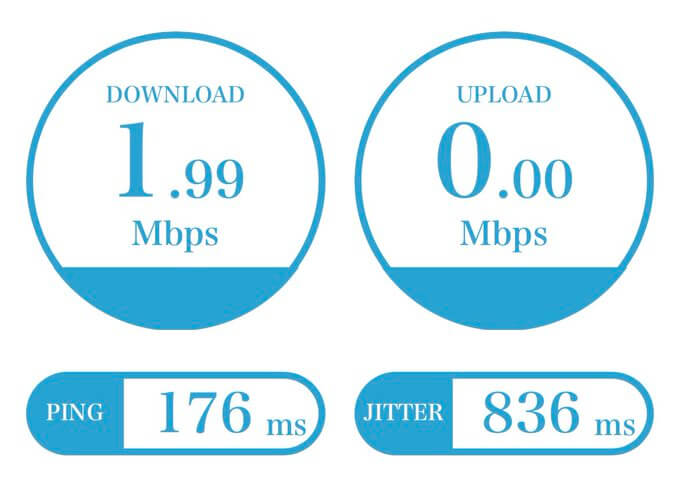 DOWNLOAD
1.99
Mbps

UPLOAD
0.00
Mbps

PING 176 ms

JITTER 836 ms